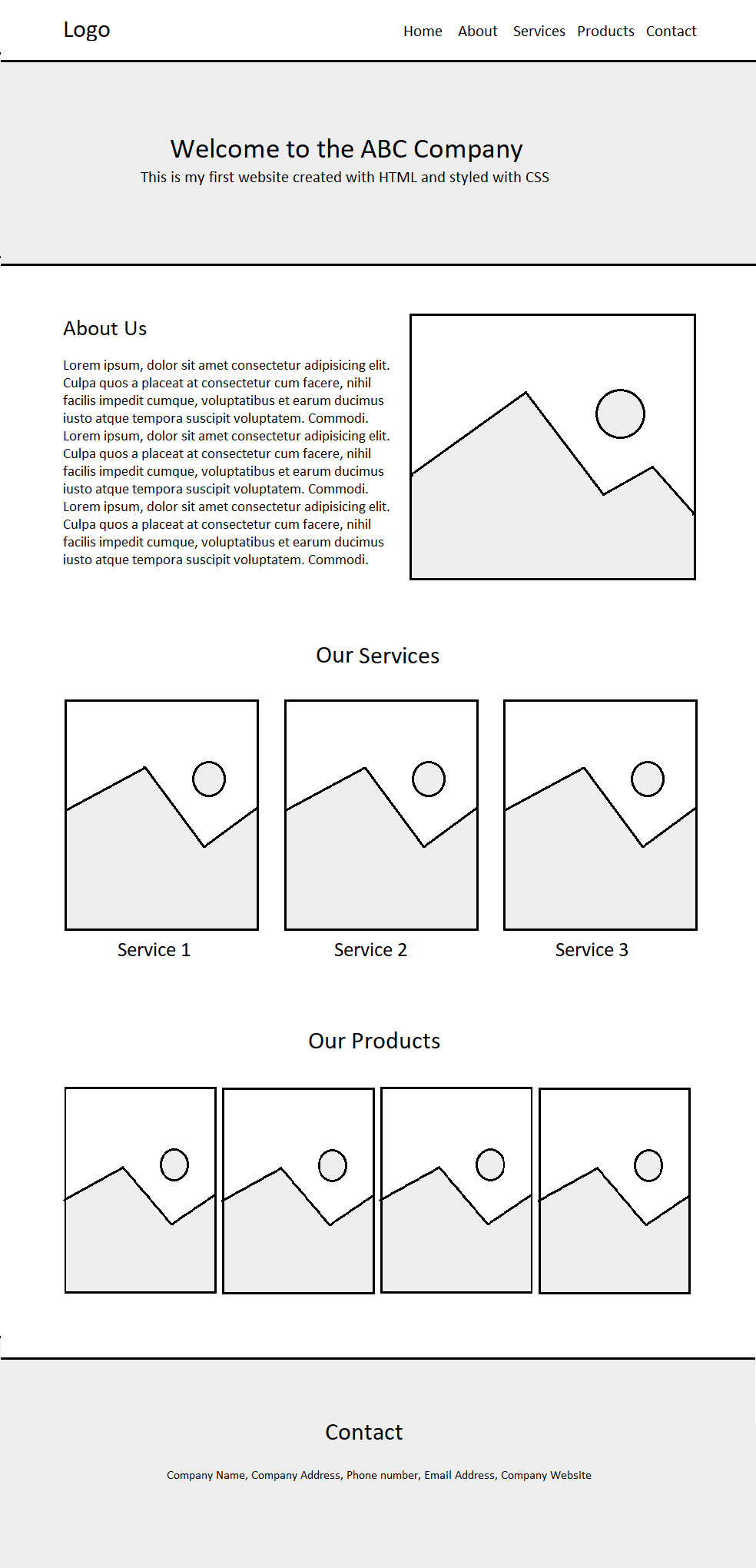 Logo

Home About Services Products Contact

Welcome to the ABC Company

This is my first website created with HTML and styled with CSS

About Us

Lorem ipsum, dolor sit amet consectetur adipisicing elit. Culpa quos a placeat at consectetur cum facere, nihil facilis impedit cumque, voluptatibus et earum ducimus iusto atque tempora suscipit voluptatem. Commodi. Lorem ipsum, dolor sit amet consectetur adipisicing elit. Culpa quos a placeat at consectetur cum facere, nihil facilis impedit cumque, voluptatibus et earum ducimus iusto atque tempora suscipit voluptatem. Commodi. Lorem ipsum, dolor sit amet consectetur adipisicing elit. Culpa quos a placeat at consectetur cum facere, nihil facilis impedit cumque, voluptatibus et earum ducimus iusto atque tempora suscipit voluptatem. Commodi.

Our Services

Service 1

Service 2

Service 3

Our Products

Contact

Company Name, Company Address, Phone number, Email Address, Company Website